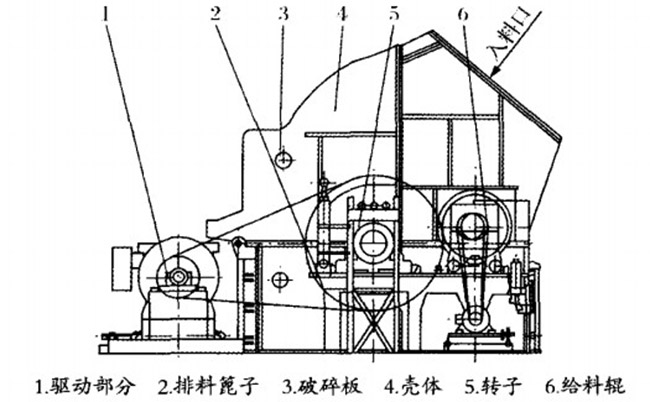 1 2 3 4 5 6

入料口

1.驱动部分 2.排料篦子 3.破碎板 4.壳体 5.转子 6.给料辊